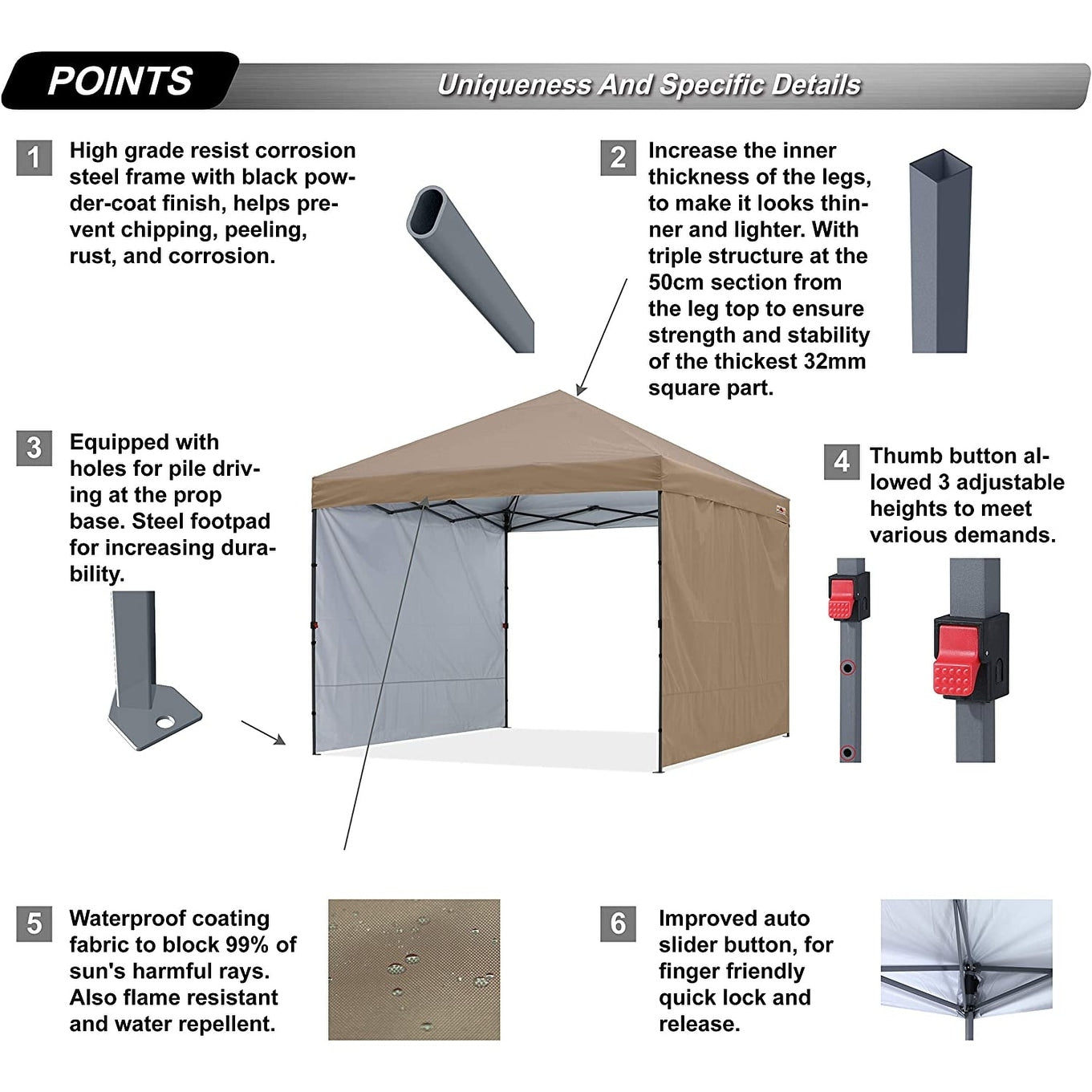 POINTS

Uniqueness And Specific Details

1 High grade resist corrosion steel frame with black powder-coat finish, helps prevent chipping, peeling, rust, and corrosion.

2 Increase the inner thickness of the legs, to make it looks thinner and lighter. With triple structure at the 50cm section from the leg top to ensure strength and stability of the thickest 32mm square part.

3 Equipped with holes for pile driving at the prop base. Steel footpad for increasing durability.

4 Thumb button allowed 3 adjustable heights to meet various demands.

5 Waterproof coating fabric to block 99% of sun's harmful rays. Also flame resistant and water repellent.

6 Improved auto slider button, for finger friendly quick lock and release.